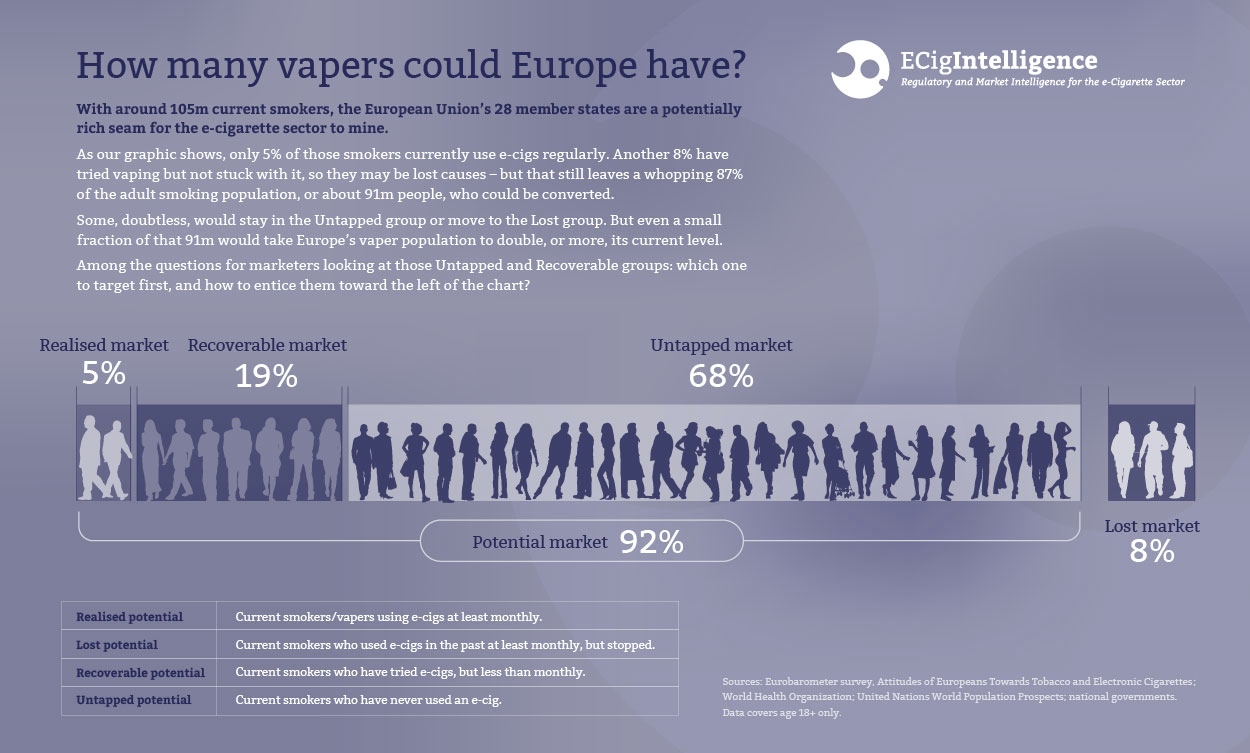 How many vapers could Europe have?

ECigIntelligence
Regulatory and Market Intelligence for the e-Cigarette Sector

With around 105m current smokers, the European Union's 28 member states are a potentially rich seam for the e-cigarette sector to mine.

As our graphic shows, only 5% of those smokers currently use e-cigs regularly. Another 8% have tried vaping but not stuck with it, so they may be lost causes – but that still leaves a whopping 87% of the adult smoking population, or about 91m people, who could be converted.

Some, doubtless, would stay in the Untapped group or move to the Lost group. But even a small fraction of that 91m would take Europe's vaper population to double, or more, its current level.

Among the questions for marketers looking at those Untapped and Recoverable groups: which one to target first, and how to entice them toward the left of the chart?

Realised market
5%

Recoverable market
19%

Untapped market
68%

Potential market 92%

Lost market
8%

| Realised potential | Current smokers/vapers using e-cigs at least monthly. |
|---|---|
| Lost potential | Current smokers who used e-cigs in the past at least monthly, but stopped. |
| Recoverable potential | Current smokers who have tried e-cigs, but less than monthly. |
| Untapped potential | Current smokers who have never used an e-cig. |

Sources: Eurobarometer survey, Attitudes of Europeans Towards Tobacco and Electronic Cigarettes; World Health Organization; United Nations World Population Prospects; national governments. Data covers age 18+ only.